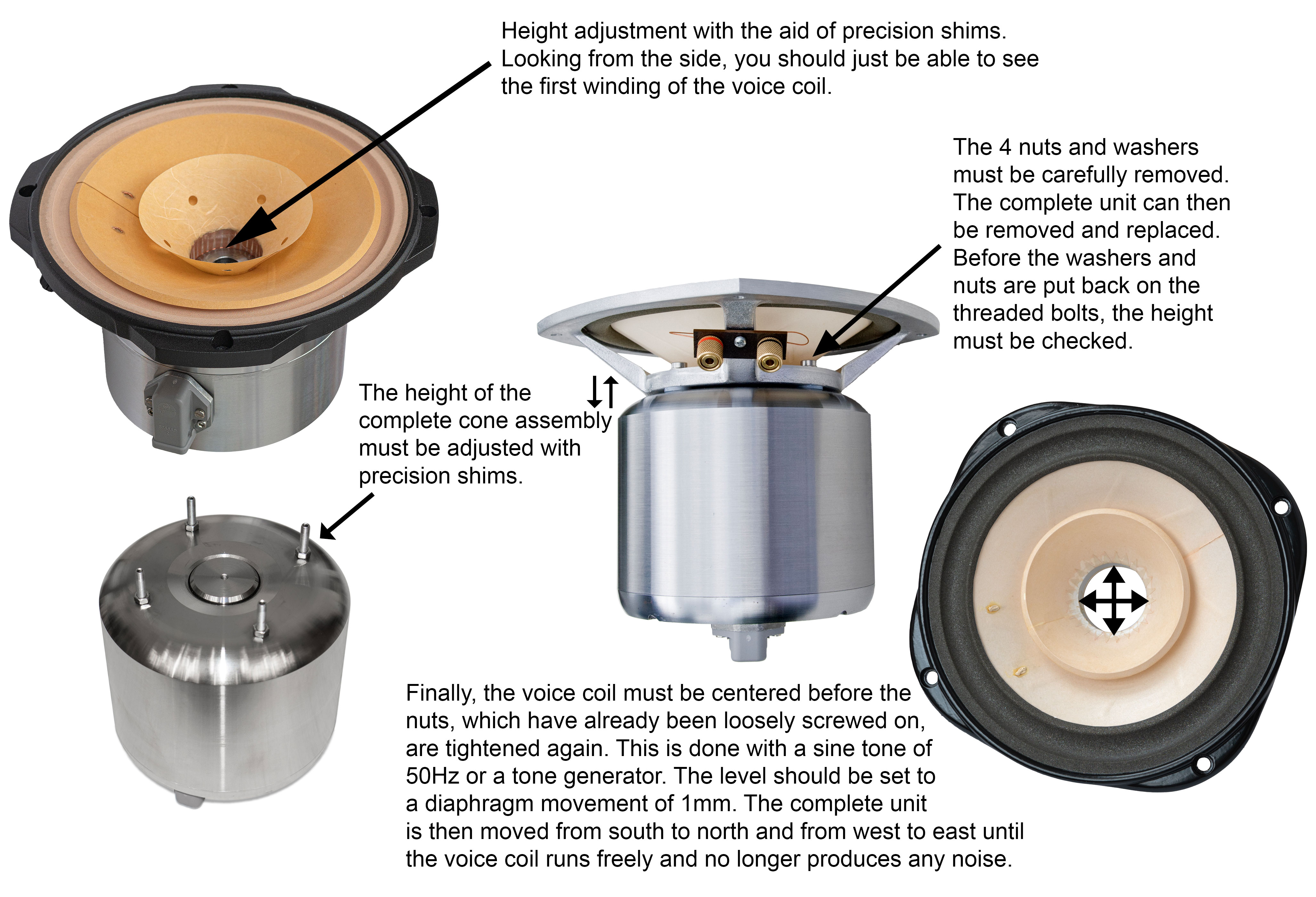 Height adjustment with the aid of precision shims. Looking from the side, you should just be able to see the first winding of the voice coil.

The 4 nuts and washers must be carefully removed. The complete unit can then be removed and replaced. Before the washers and nuts are put back on the threaded bolts, the height must be checked.

The height of the complete cone assembly must be adjusted with precision shims.

Finally, the voice coil must be centered before the nuts, which have already been loosely screwed on, are tightened again. This is done with a sine tone of 50Hz or a tone generator. The level should be set to a diaphragm movement of 1mm. The complete unit is then moved from south to north and from west to east until the voice coil runs freely and no longer produces any noise.